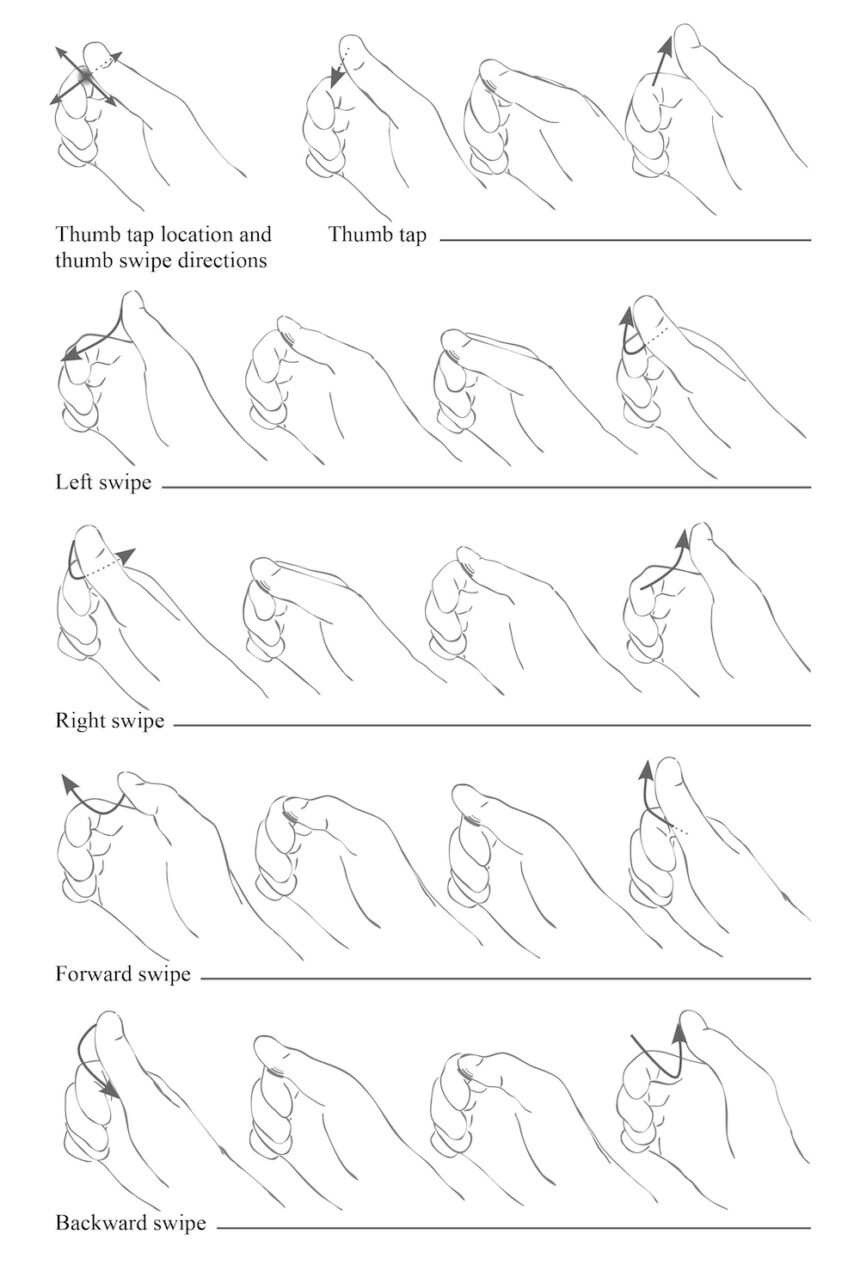 Thumb tap location and thumb swipe directions

Thumb tap

Left swipe

Right swipe

Forward swipe

Backward swipe